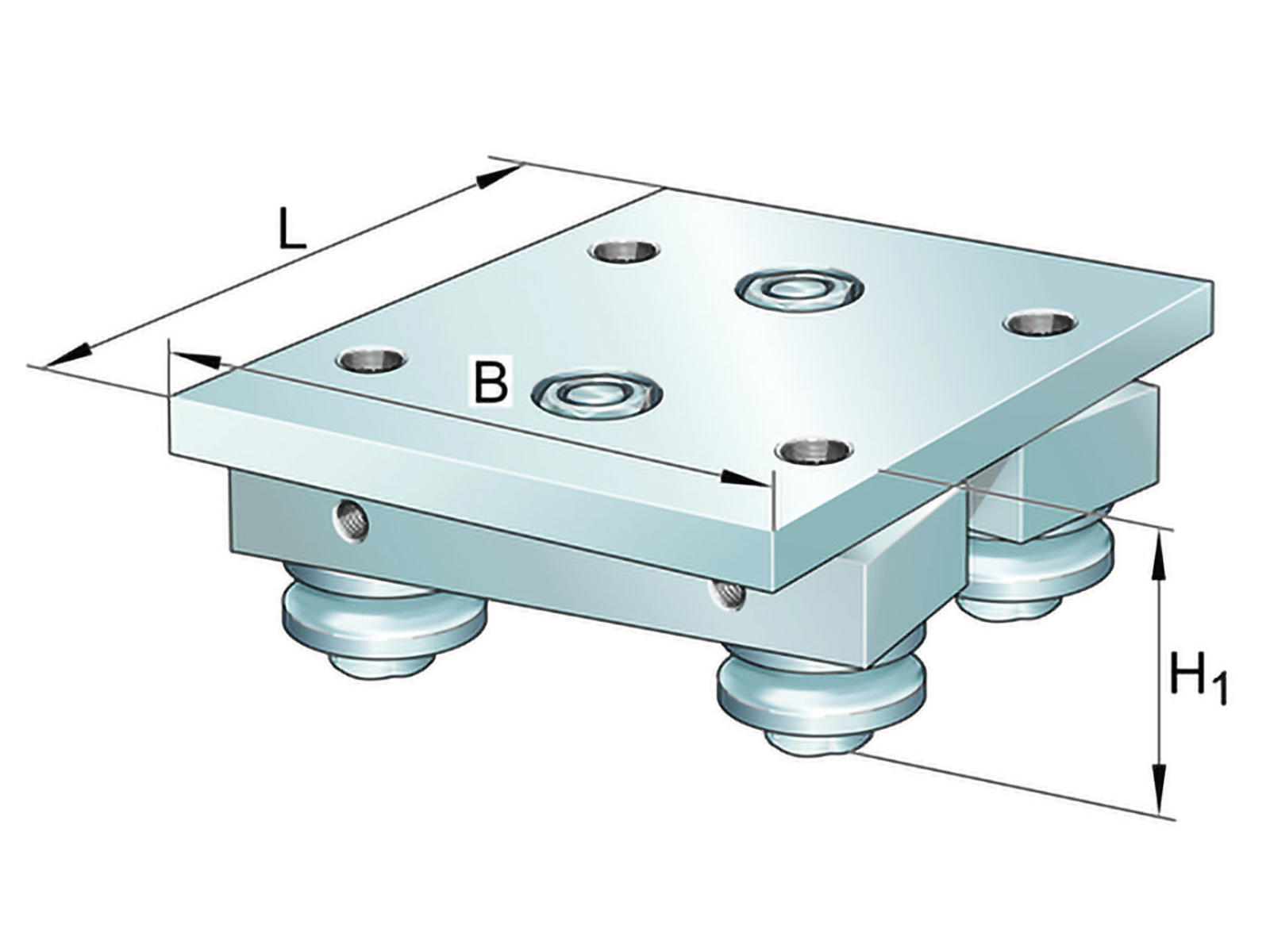 L

B

$H_1$