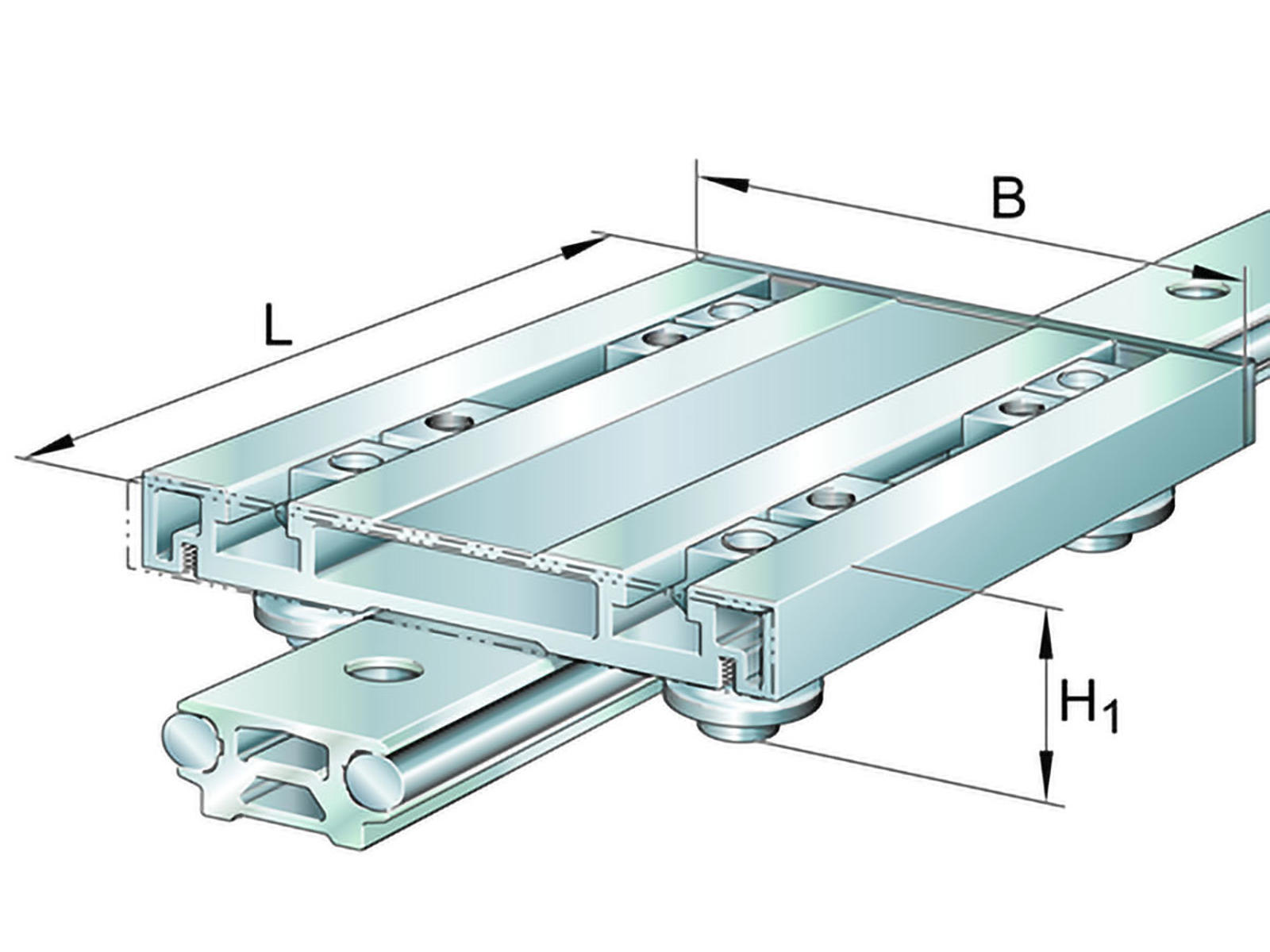 B

L

$H_1$